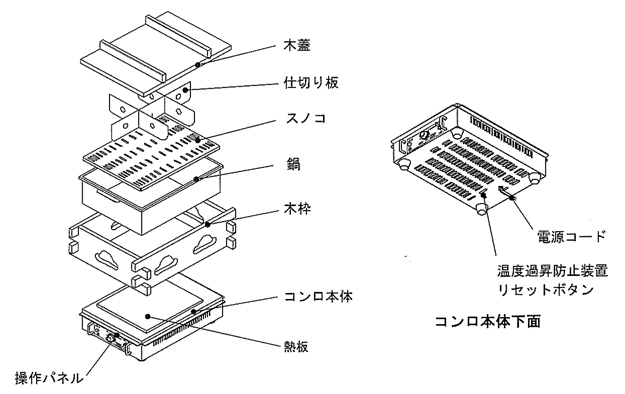 木蓋
仕切り板
スノコ
鍋
木枠
コンロ本体
熱板
操作パネル

電源コード
温度過昇防止装置
リセットボタン

コンロ本体下面